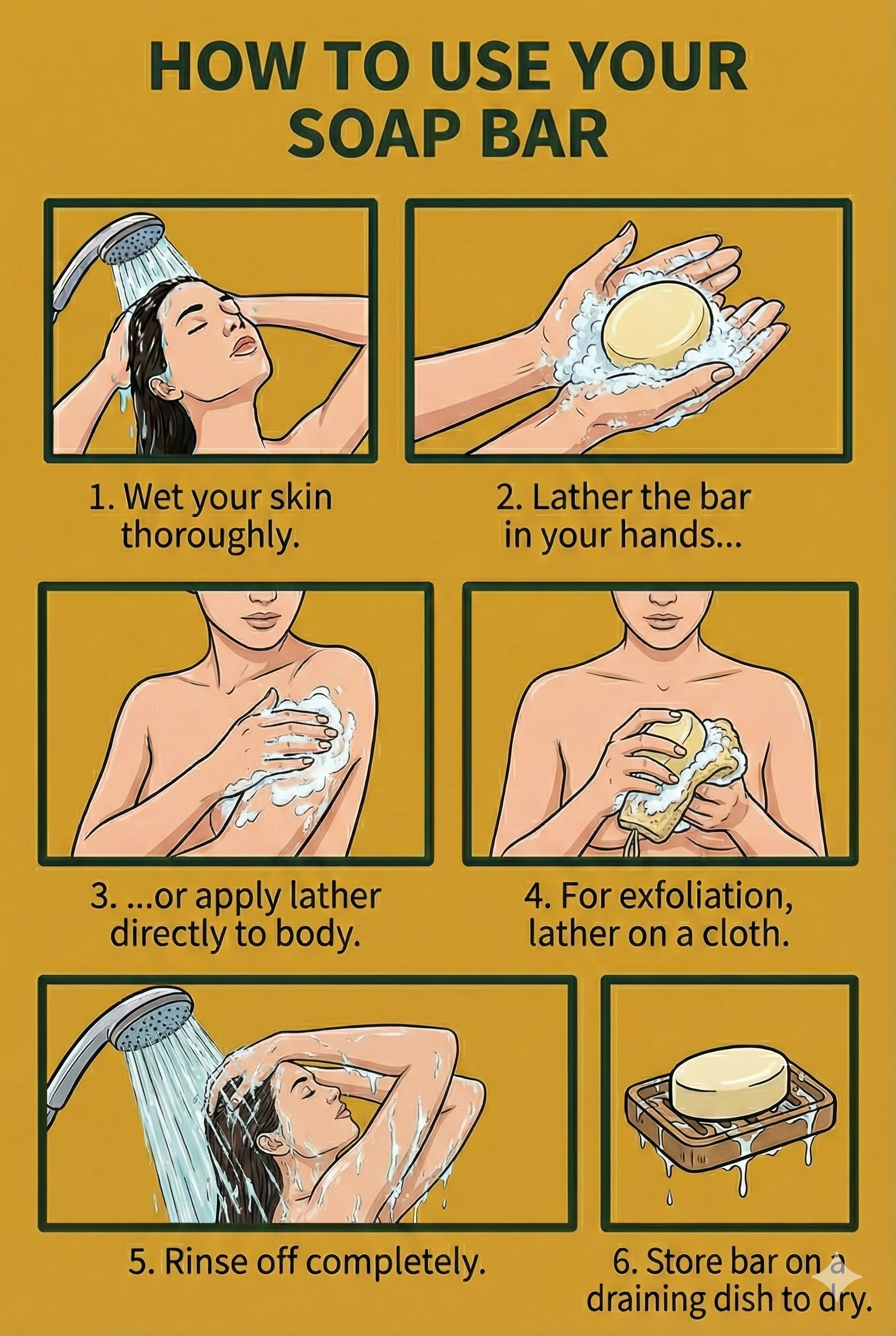 HOW TO USE YOUR SOAP BAR

1. Wet your skin thoroughly.

2. Lather the bar in your hands...

3. ...or apply lather directly to body.

4. For exfoliation, lather on a cloth.

5. Rinse off completely.

6. Store bar on a draining dish to dry.